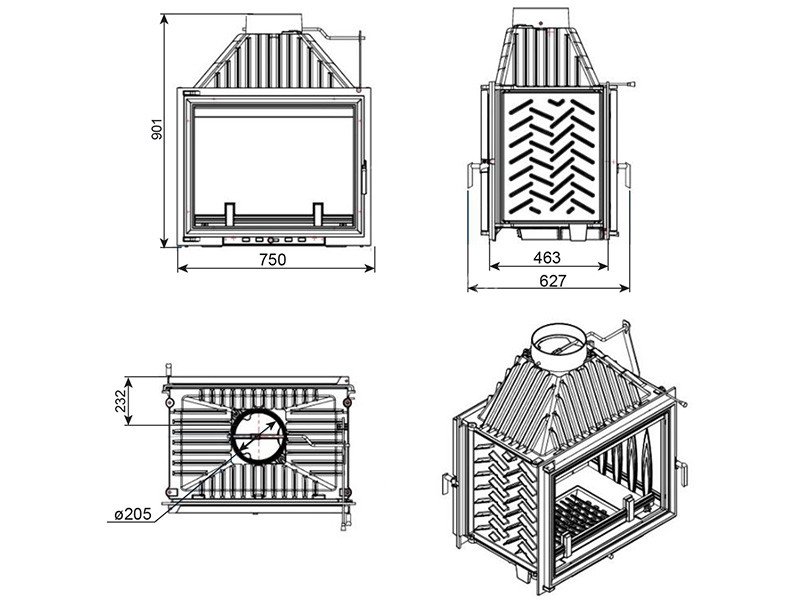 901
750
463
627
232
ø205