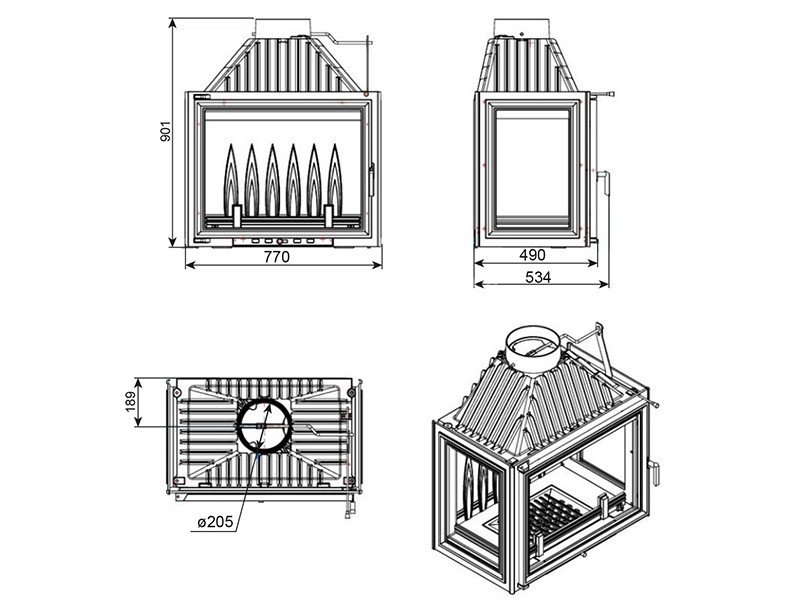 901
770
490
534
189
ø205