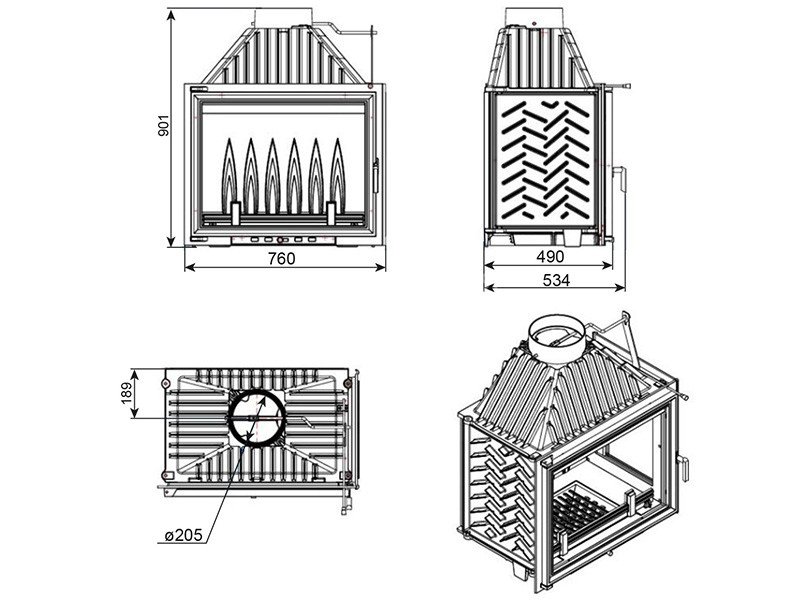 901
760
490
534
189
ø205