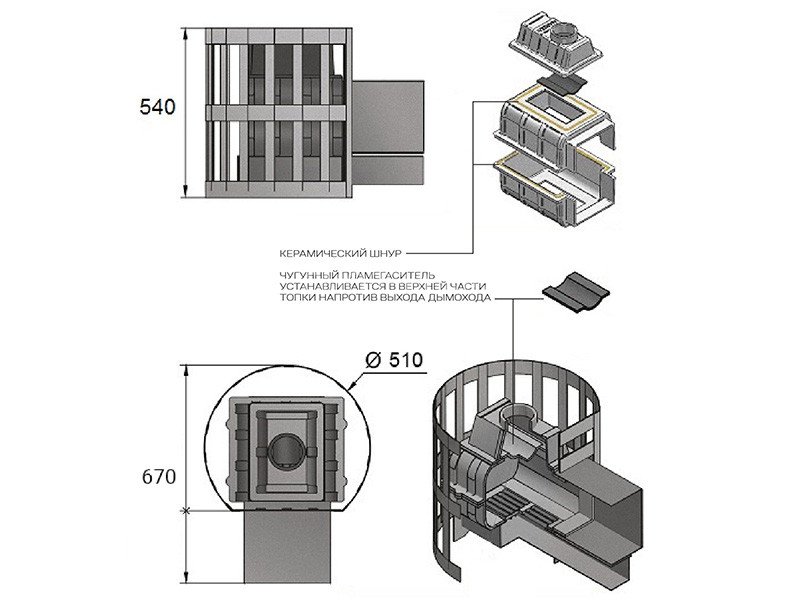 540

КЕРАМИЧЕСКИЙ ШНУР

ЧУГУННЫЙ ПЛАМЕГАСИТЕЛЬ УСТАНАВЛИВАЕТСЯ В ВЕРХНЕЙ ЧАСТИ ТОПКИ НАПРОТИВ ВЫХОДА ДЫМОХОДА

Ø 510

670