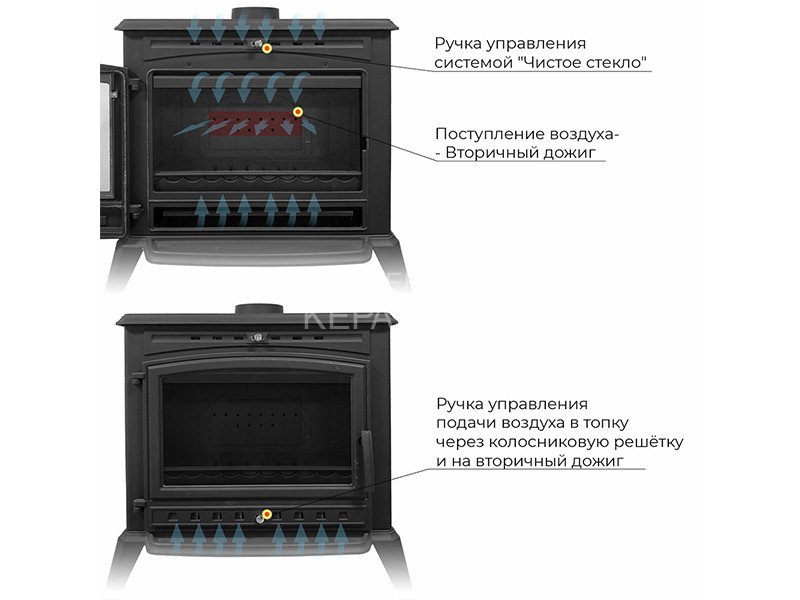 Ручка управления системой "Чистое стекло"

Поступление воздуха- - Вторичный дожиг

КЕРА

Ручка управления подачи воздуха в топку через колосниковую решётку и на вторичный дожиг