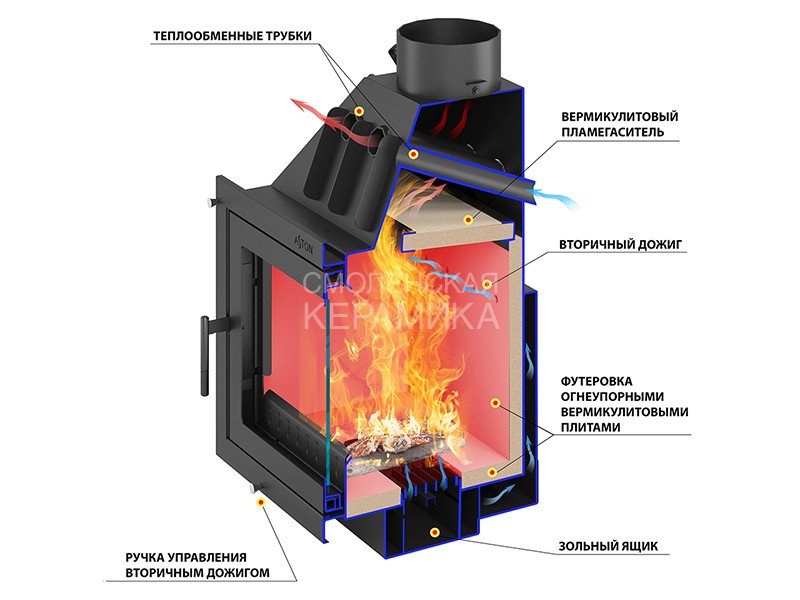 ТЕПЛООБМЕННЫЕ ТРУБКИ

ВЕРМИКУЛИТОВЫЙ ПЛАМЕГАСИТЕЛЬ

ASTON

ВТОРИЧНЫЙ ДОЖИГ

СМОЛЕНСКАЯ КЕРАМИКА

ФУТЕРОВКА ОГНЕУПОРНЫМИ ВЕРМИКУЛИТОВЫМИ ПЛИТАМИ

ЗОЛЬНЫЙ ЯЩИК

РУЧКА УПРАВЛЕНИЯ ВТОРИЧНЫМ ДОЖИГОМ