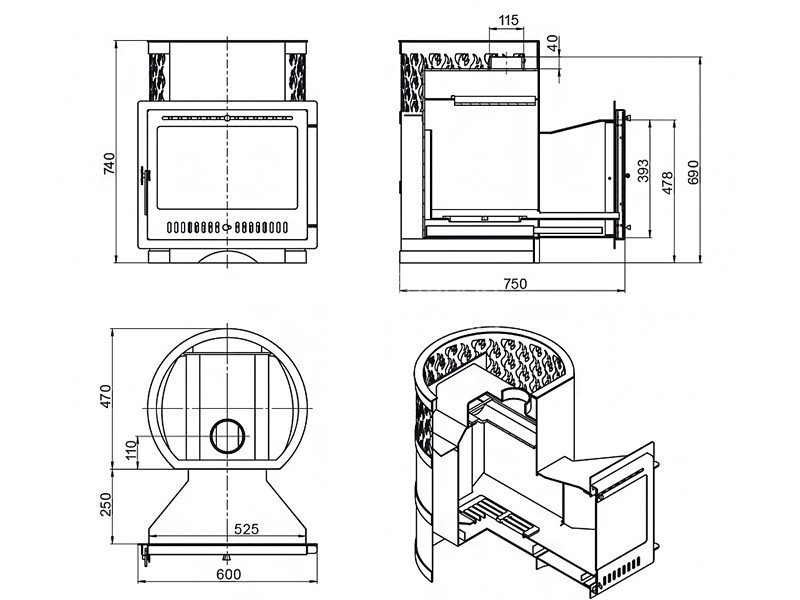 740

115
40
393
478
690
750

470
110
250
525
600