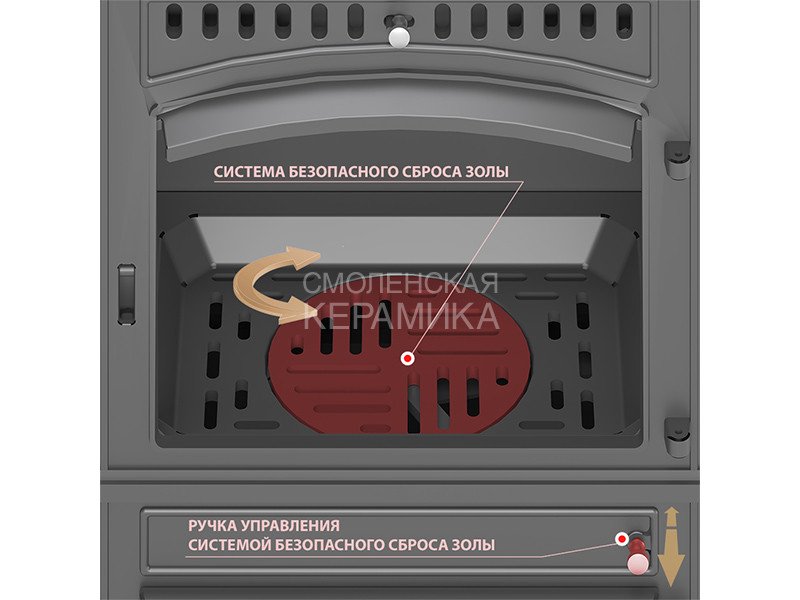 СИСТЕМА БЕЗОПАСНОГО СБРОСА ЗОЛЫ

СМОЛЕНСКАЯ КЕРАМИКА

РУЧКА УПРАВЛЕНИЯ СИСТЕМОЙ БЕЗОПАСНОГО СБРОСА ЗОЛЫ