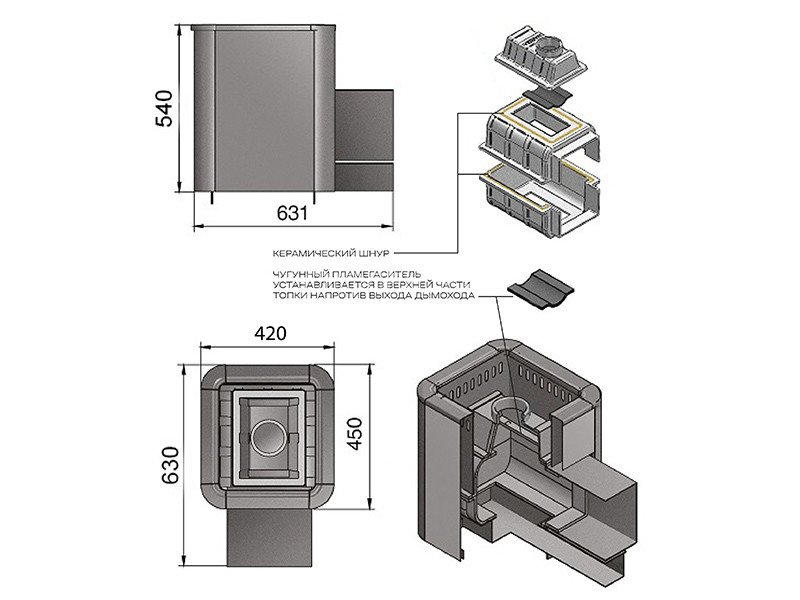 540

631

КЕРАМИЧЕСКИЙ ШНУР

ЧУГУННЫЙ ПЛАМЕГАСИТЕЛЬ УСТАНАВЛИВАЕТСЯ В ВЕРХНЕЙ ЧАСТИ ТОПКИ НАПРОТИВ ВЫХОДА ДЫМОХОДА

420

630

450