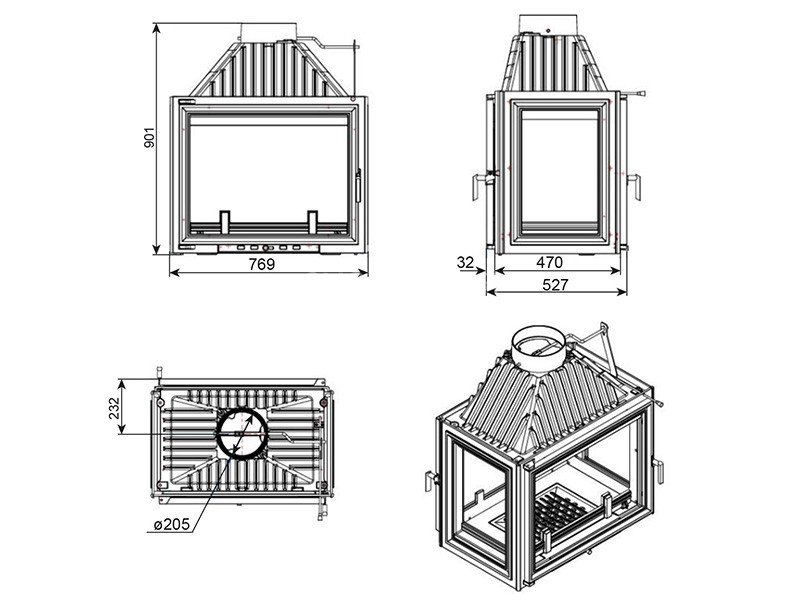 901
769
32
470
527
232
ø205