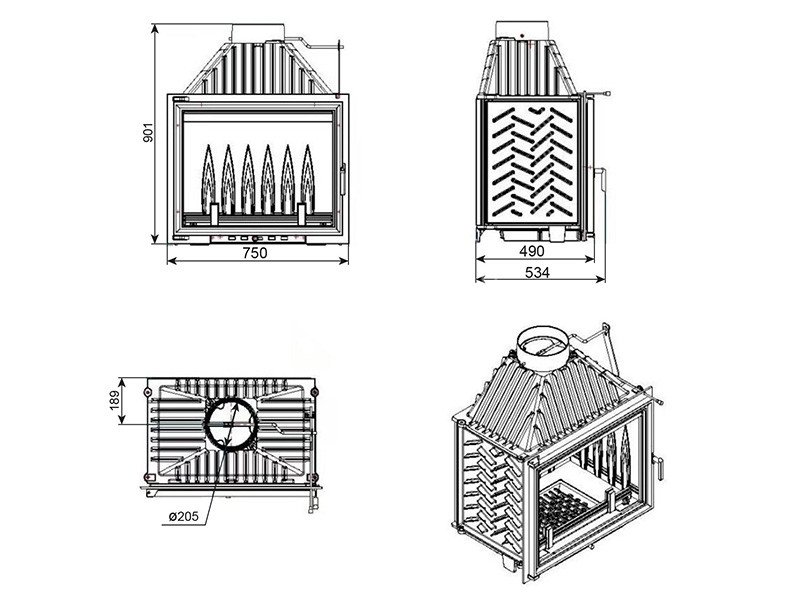 901

750

490

534

189

ø205