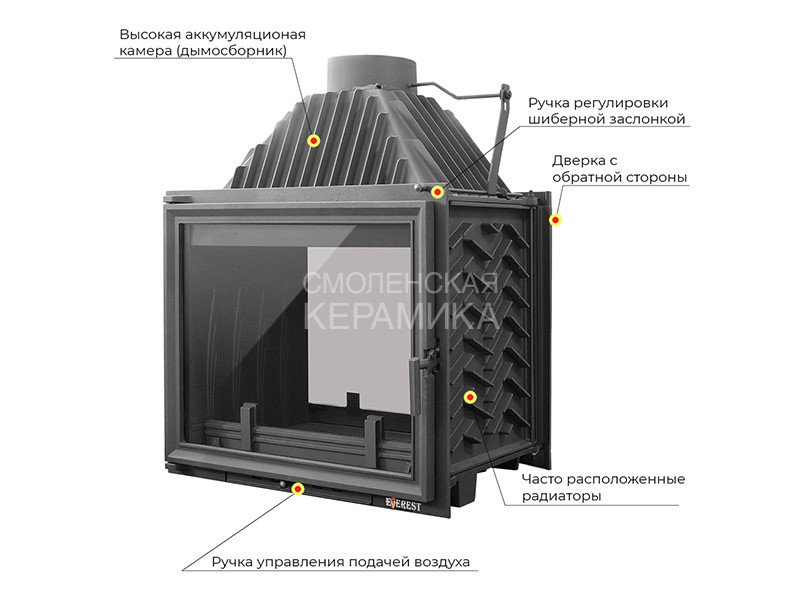 Высокая аккумуляционая камера (дымосборник)

Ручка регулировки шиберной заслонкой

Дверка с обратной стороны

СМОЛЕНСКАЯ КЕРАМИКА

Часто расположенные радиаторы

EVEREST

Ручка управления подачей воздуха