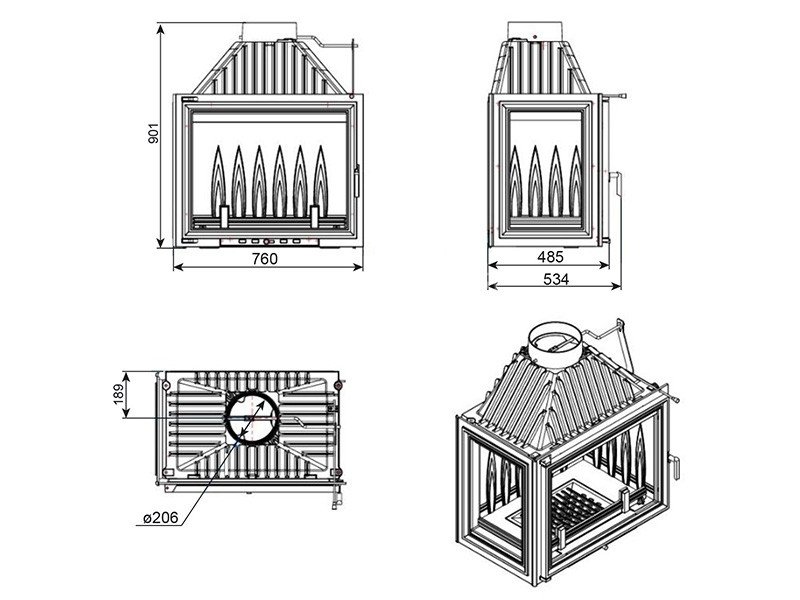 901
760
485
534
189
ø206