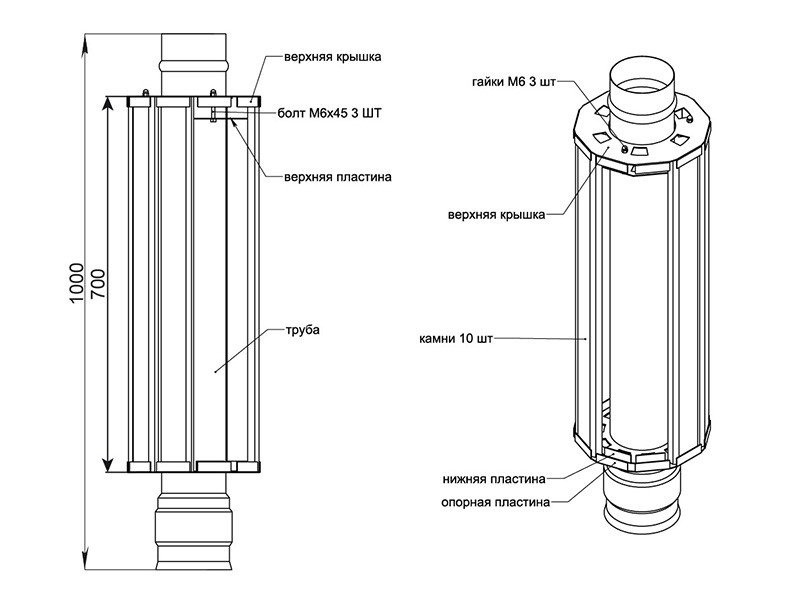 1000
700
верхняя крышка
болт М6х45 3 ШТ
верхняя пластина
труба
гайки М6 3 шт
верхняя крышка
камни 10 шт
нижняя пластина
опорная пластина