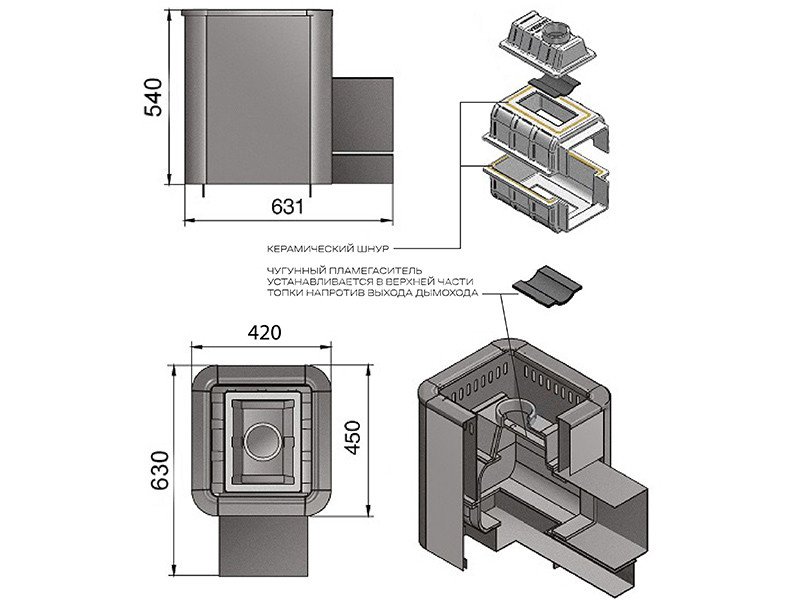 540

631

КЕРАМИЧЕСКИЙ ШНУР

ЧУГУННЫЙ ПЛАМЕГАСИТЕЛЬ УСТАНАВЛИВАЕТСЯ В ВЕРХНЕЙ ЧАСТИ ТОПКИ НАПРОТИВ ВЫХОДА ДЫМОХОДА

420

630

450