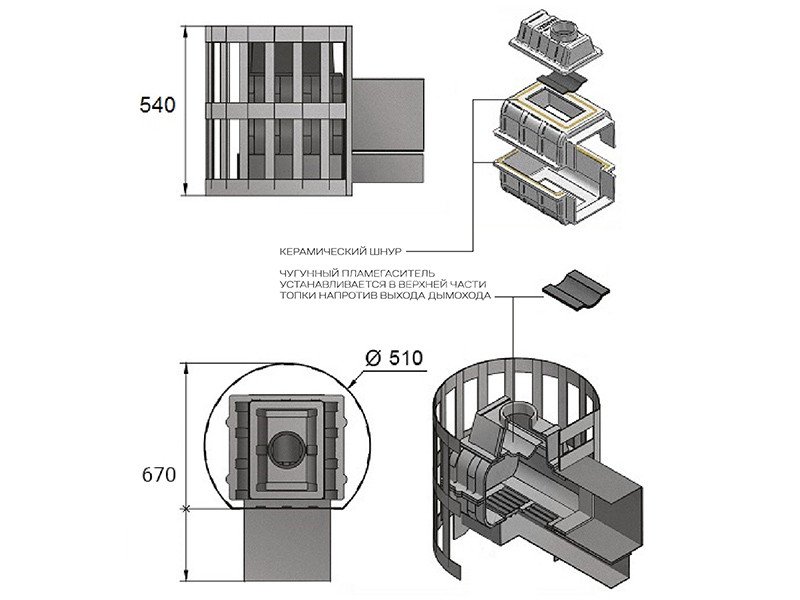 540

КЕРАМИЧЕСКИЙ ШНУР

ЧУГУННЫЙ ПЛАМЕГАСИТЕЛЬ
УСТАНАВЛИВАЕТСЯ В ВЕРХНЕЙ ЧАСТИ
ТОПКИ НАПРОТИВ ВЫХОДА ДЫМОХОДА

Ø 510

670