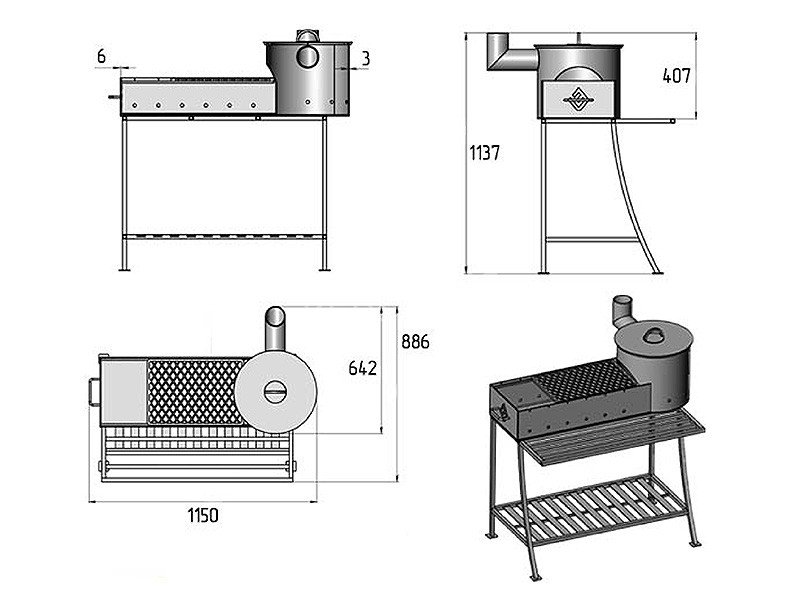 6
3
407
1137
886
642
1150