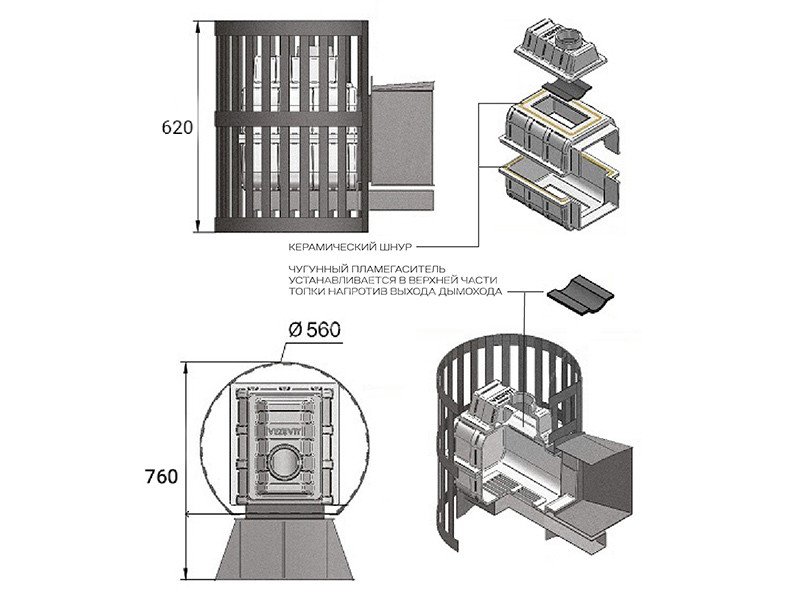 620

КЕРАМИЧЕСКИЙ ШНУР

ЧУГУННЫЙ ПЛАМЕГАСИТЕЛЬ УСТАНАВЛИВАЕТСЯ В ВЕРХНЕЙ ЧАСТИ ТОПКИ НАПРОТИВ ВЫХОДА ДЫМОХОДА

Ø 560

VEZUVIY

760